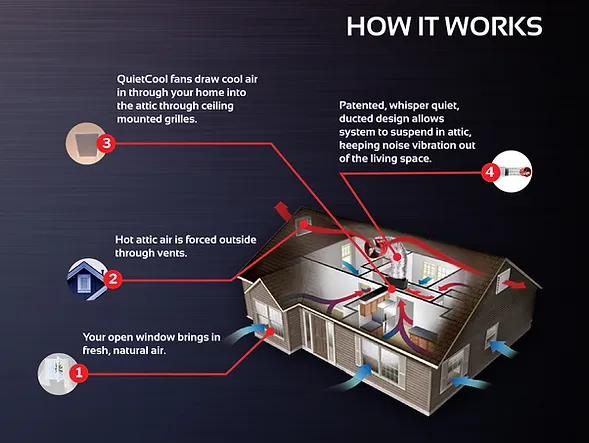 HOW IT WORKS

QuietCool fans draw cool air in through your home into the attic through ceiling mounted grilles.

3

Patented, whisper quiet, ducted design allows system to suspend in attic, keeping noise vibration out of the living space.

4

Hot attic air is forced outside through vents.

2

Your open window brings in fresh, natural air.

1